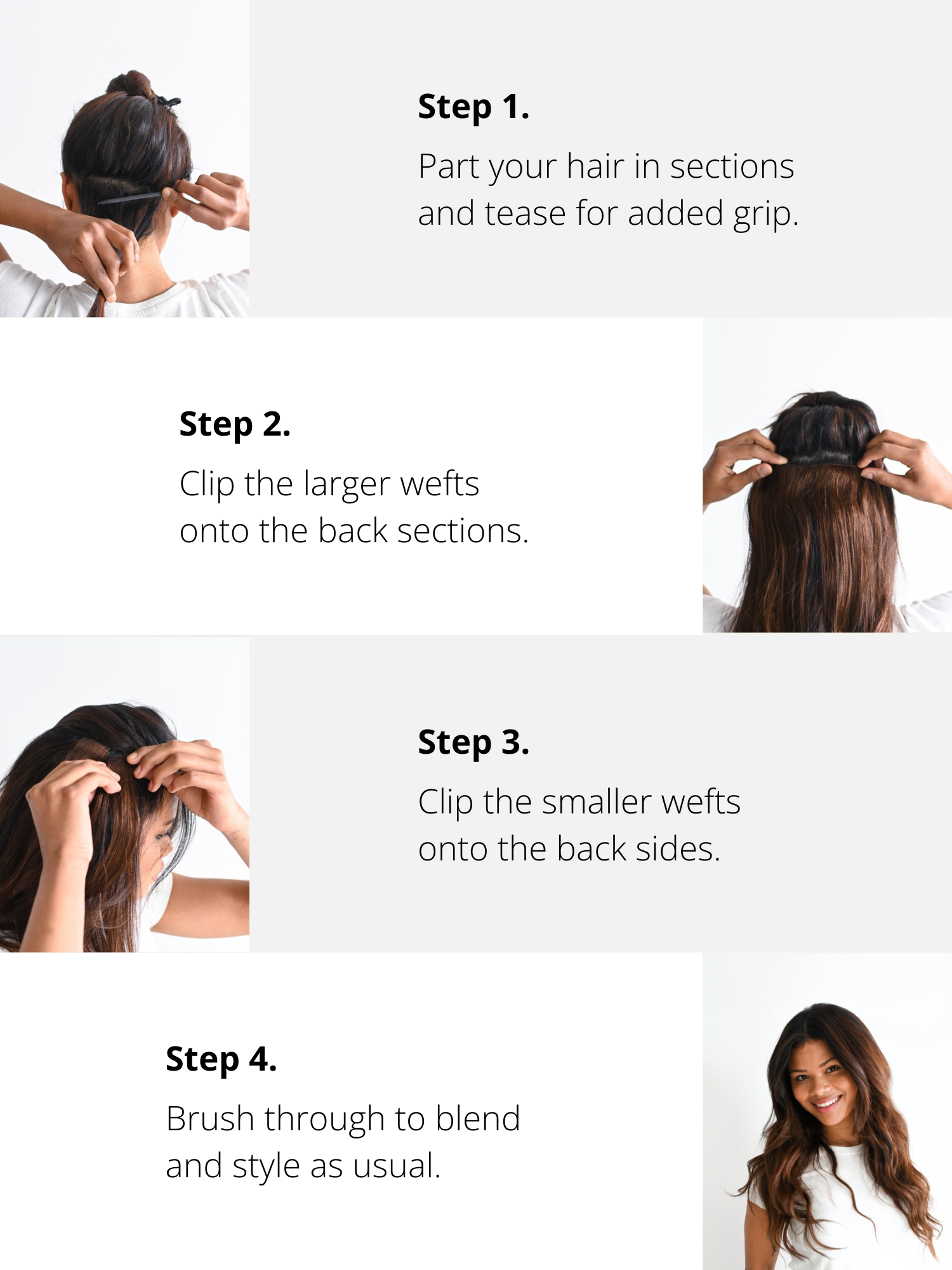 Step 1.

Part your hair in sections and tease for added grip.

Step 2.

Clip the larger wefts onto the back sections.

Step 3.

Clip the smaller wefts onto the back sides.

Step 4.

Brush through to blend and style as usual.