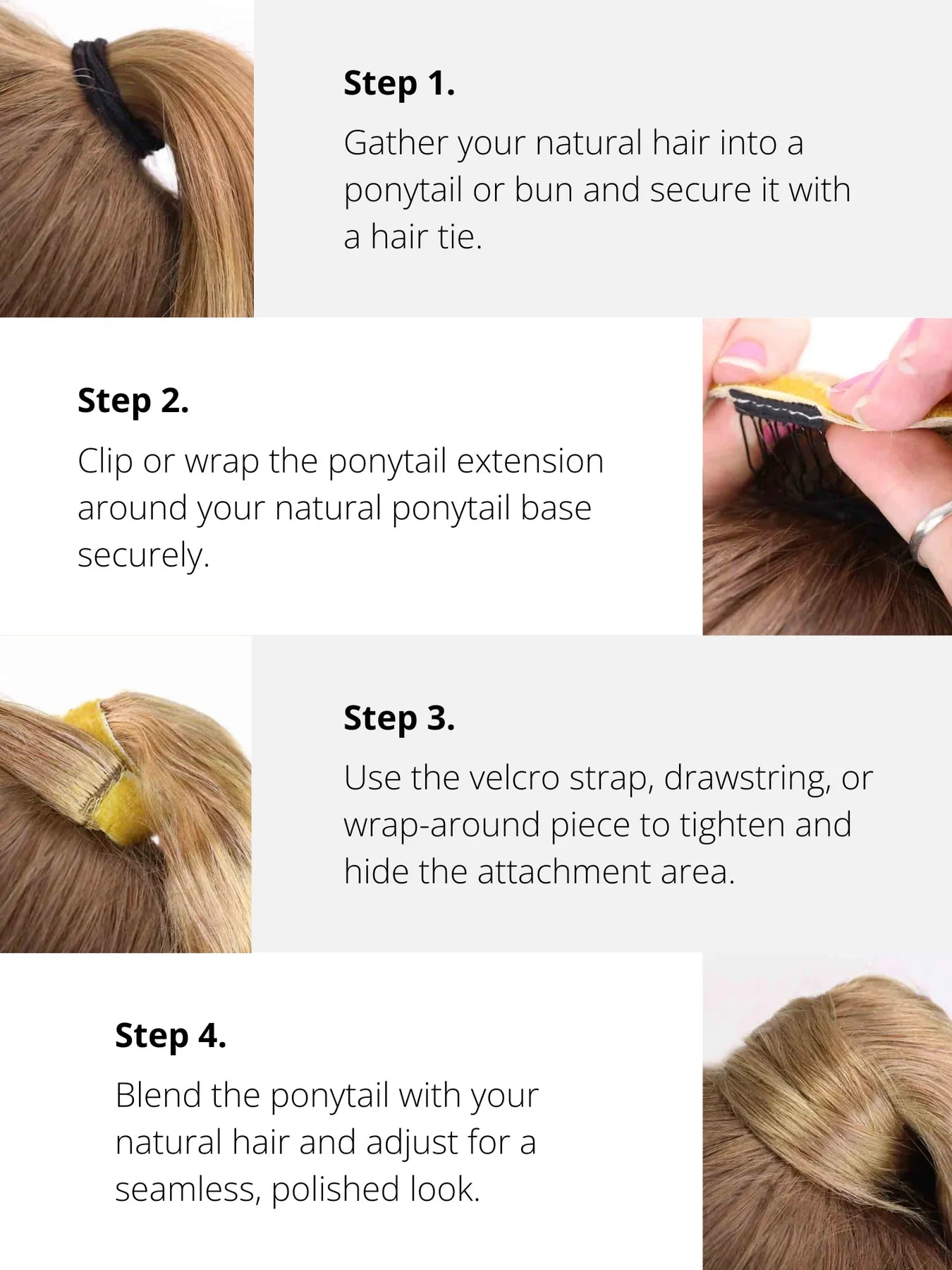 Step 1.

Gather your natural hair into a ponytail or bun and secure it with a hair tie.

Step 2.

Clip or wrap the ponytail extension around your natural ponytail base securely.

Step 3.

Use the velcro strap, drawstring, or wrap-around piece to tighten and hide the attachment area.

Step 4.

Blend the ponytail with your natural hair and adjust for a seamless, polished look.