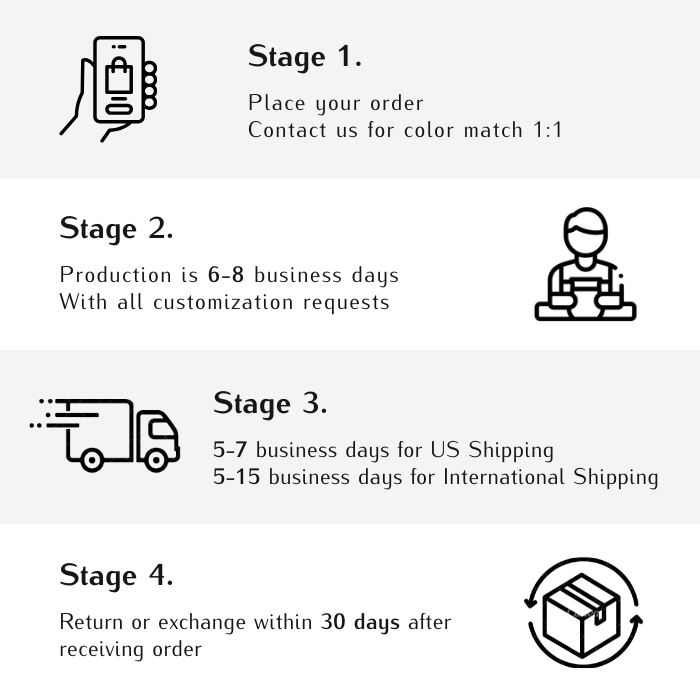 Stage 1.

Place your order
Contact us for color match 1:1

Stage 2.

Production is 6-8 business days
With all customization requests

Stage 3.

5-7 business days for US Shipping
5-15 business days for International Shipping

Stage 4.

Return or exchange within 30 days after receiving order