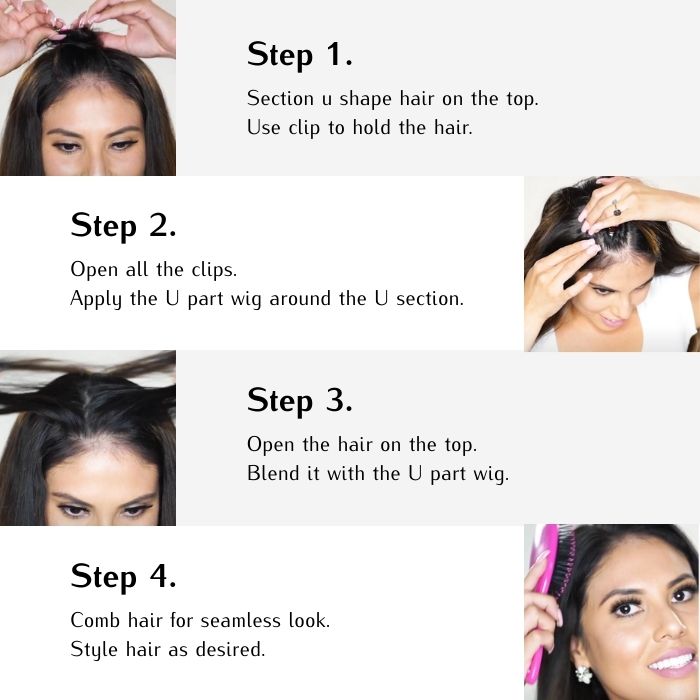 Step 1.
Section u shape hair on the top.
Use clip to hold the hair.

Step 2.
Open all the clips.
Apply the U part wig around the U section.

Step 3.
Open the hair on the top.
Blend it with the U part wig.

Step 4.
Comb hair for seamless look.
Style hair as desired.