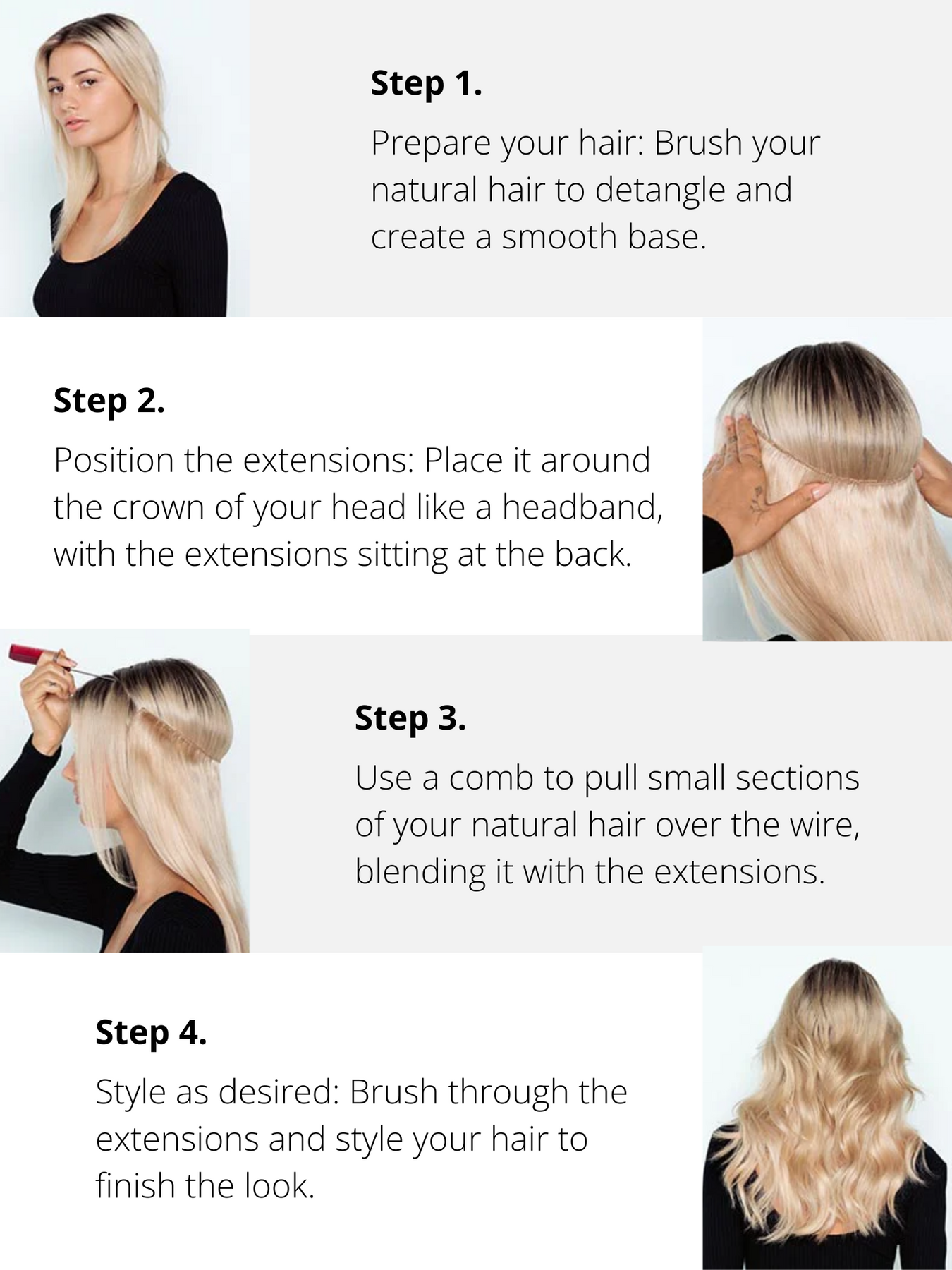 Step 1.

Prepare your hair: Brush your natural hair to detangle and create a smooth base.

Step 2.

Position the extensions: Place it around the crown of your head like a headband, with the extensions sitting at the back.

Step 3.

Use a comb to pull small sections of your natural hair over the wire, blending it with the extensions.

Step 4.

Style as desired: Brush through the extensions and style your hair to finish the look.