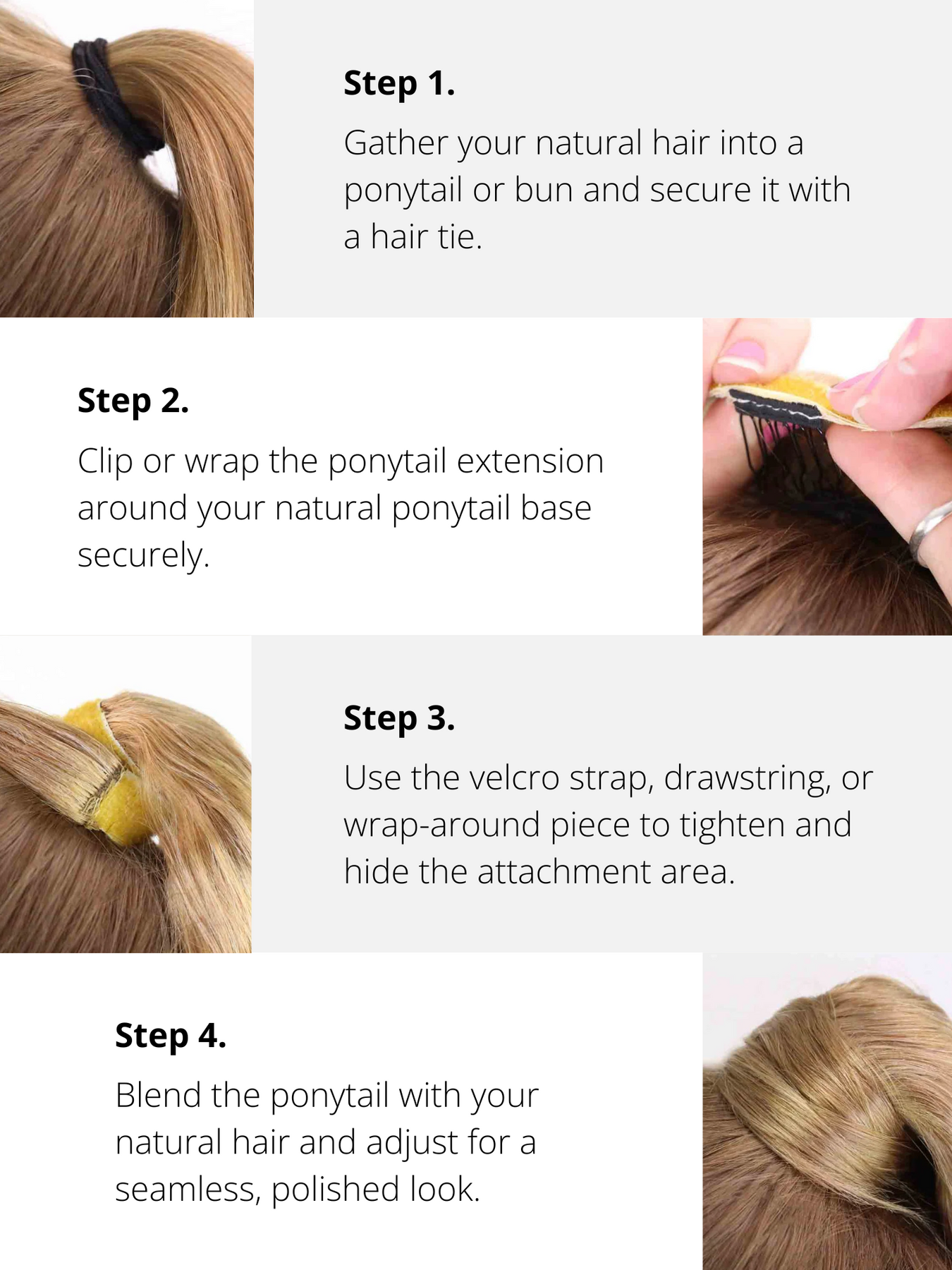 Step 1.

Gather your natural hair into a ponytail or bun and secure it with a hair tie.

Step 2.

Clip or wrap the ponytail extension around your natural ponytail base securely.

Step 3.

Use the velcro strap, drawstring, or wrap-around piece to tighten and hide the attachment area.

Step 4.

Blend the ponytail with your natural hair and adjust for a seamless, polished look.