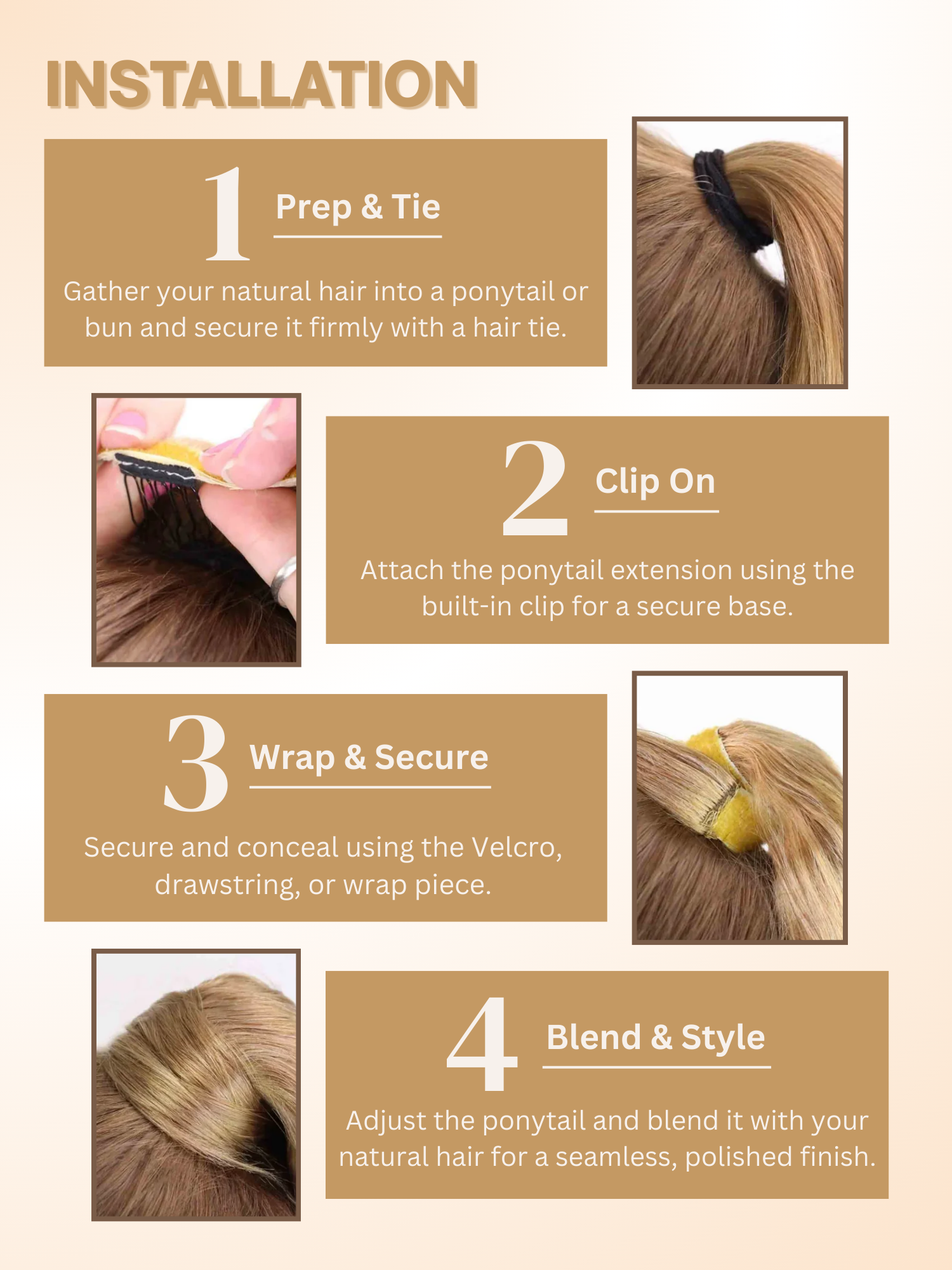 INSTALLATION

1 Prep & Tie

Gather your natural hair into a ponytail or bun and secure it firmly with a hair tie.

2 Clip On

Attach the ponytail extension using the built-in clip for a secure base.

3 Wrap & Secure

Secure and conceal using the Velcro, drawstring, or wrap piece.

4 Blend & Style

Adjust the ponytail and blend it with your natural hair for a seamless, polished finish.